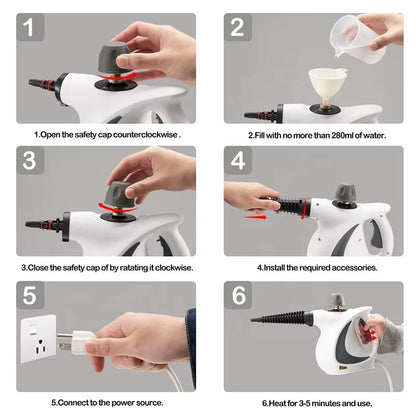 1

1.Open the safety cap counterclockwise .

2

2.Fill with no more than 280ml of water.

3

3.Close the safety cap of by ratating it clockwise.

4

4.Install the required accessories.

5

5.Connect to the power source.

6

6.Heat for 3-5 minutes and use.